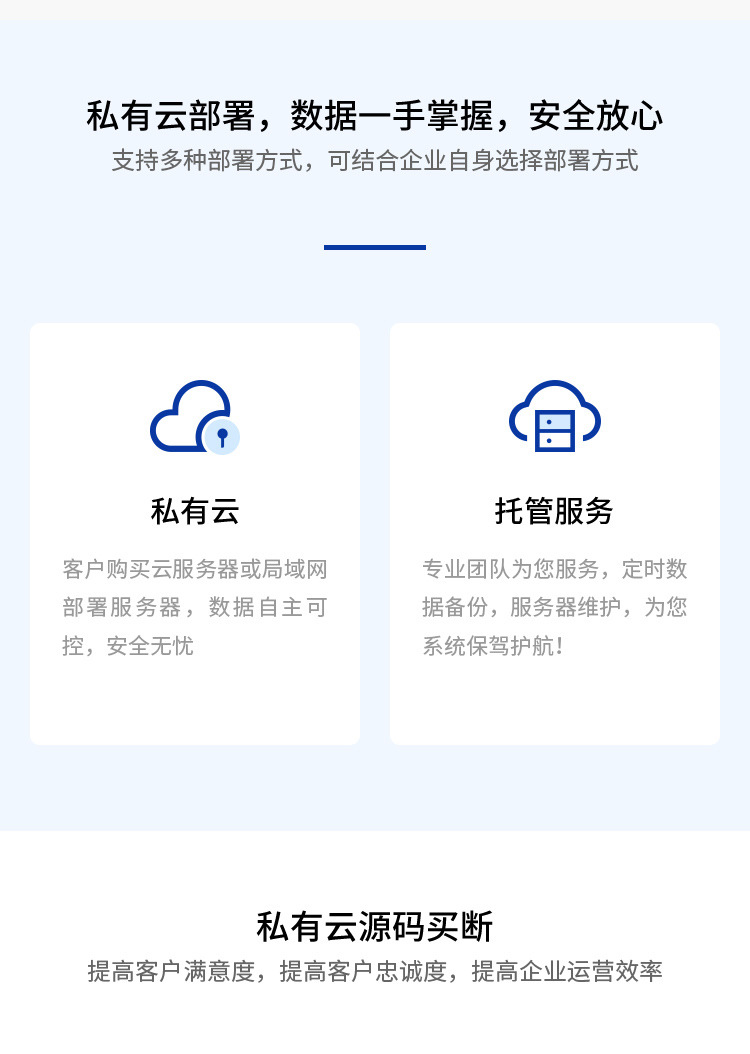 私有云部署，数据一手掌握，安全放心

支持多种部署方式，可结合企业自身选择部署方式

私有云

客户购买云服务器或局域网部署服务器，数据自主可控，安全无忧

托管服务

专业团队为您服务，定时数据备份，服务器维护，为您系统保驾护航!

私有云源码买断

提高客户满意度，提高客户忠诚度，提高企业运营效率