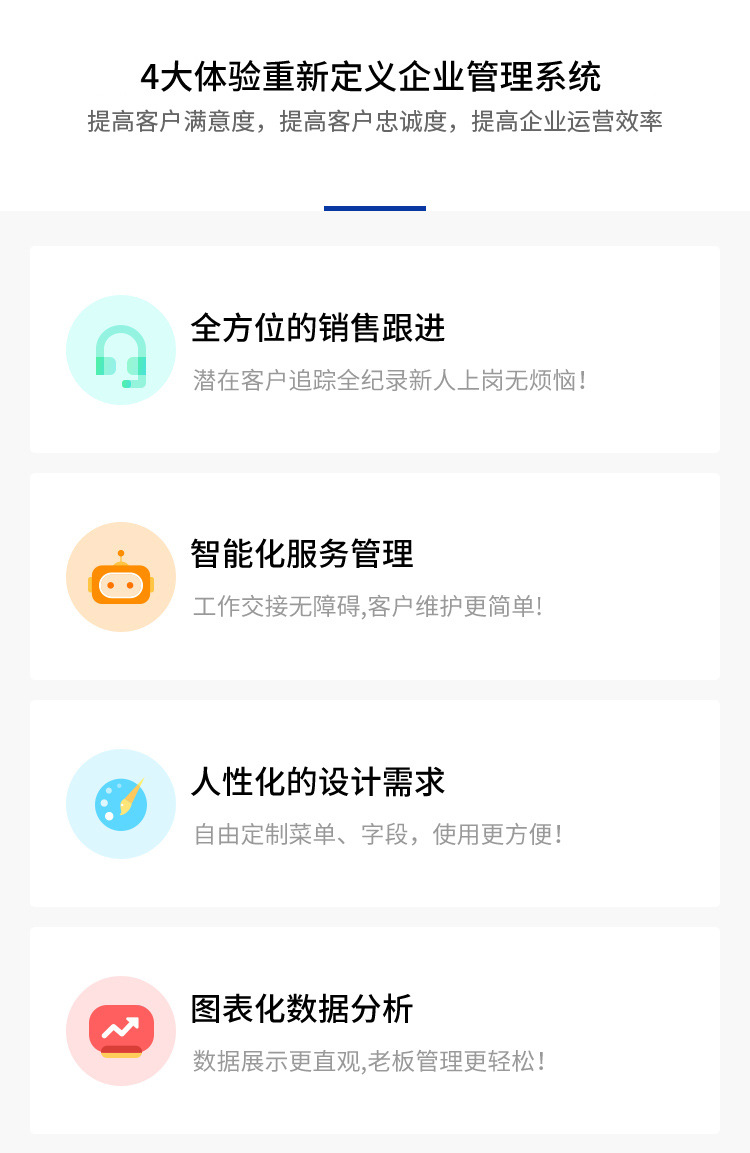 4大体验重新定义企业管理系统
提高客户满意度，提高客户忠诚度，提高企业运营效率

全方位的销售跟进
潜在客户追踪全纪录新人上岗无烦恼！

智能化服务管理
工作交接无障碍,客户维护更简单!

人性化的设计需求
自由定制菜单、字段，使用更方便！

图表化数据分析
数据展示更直观,老板管理更轻松!