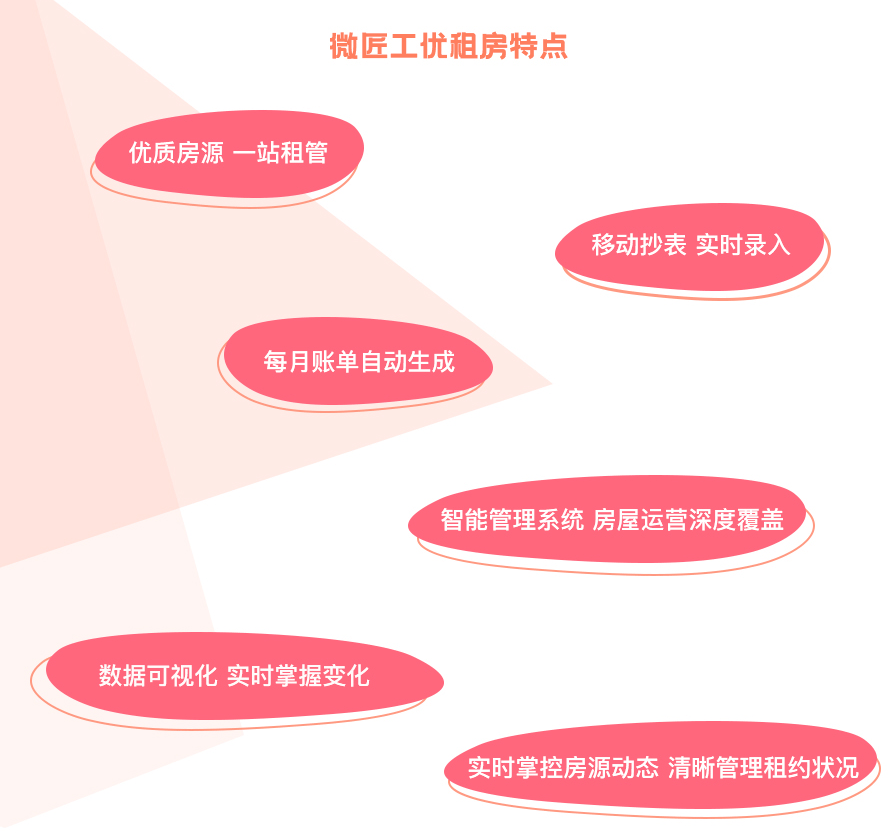 微匠工优租房特点

优质房源 一站租管

移动抄表 实时录入

每月账单自动生成

智能管理系统 房屋运营深度覆盖

数据可视化 实时掌握变化

实时掌控房源动态 清晰管理租约状况